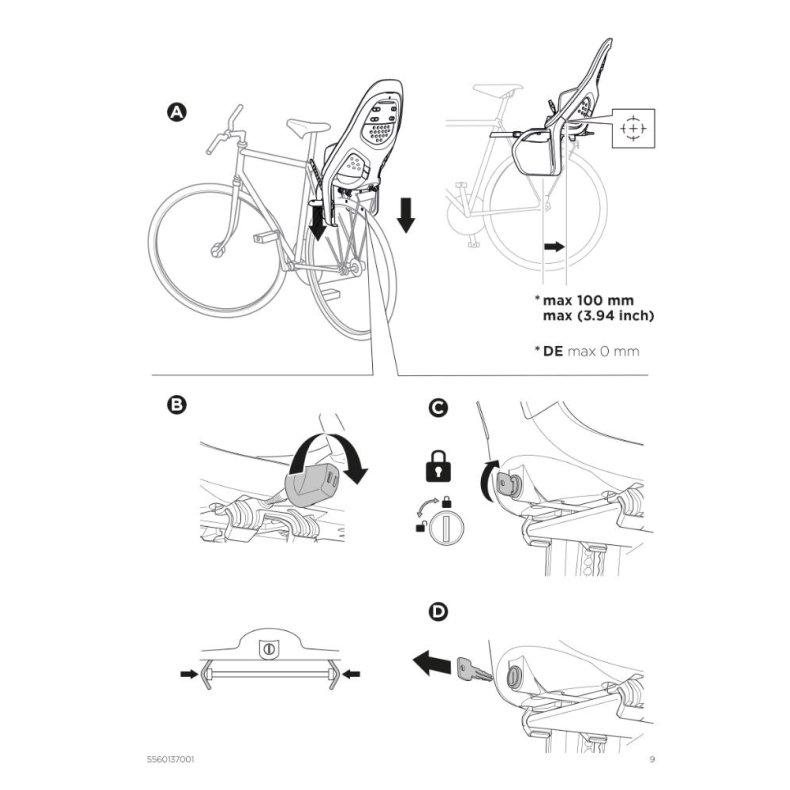 A

* max 100 mm
max (3.94 inch)

* DE max 0 mm

B

C

D

5560137001

9